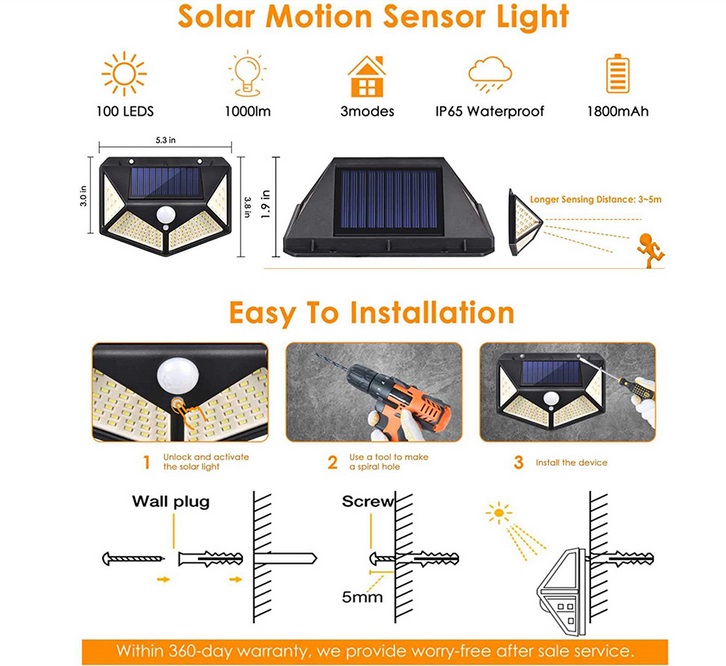 Solar Motion Sensor Light

100 LEDS
1000lm
3modes
IP65 Waterproof
1800mAh

5.3 in
3.0 in
3.8 in
1.9 in

Longer Sensing Distance: 3~5m

Easy To Installation

1 Unlock and activate the solar light
2 Use a tool to make a spiral hole
3 Install the device

Wall plug
Screw
5mm

Within 360-day warranty, we provide worry-free after sale service.